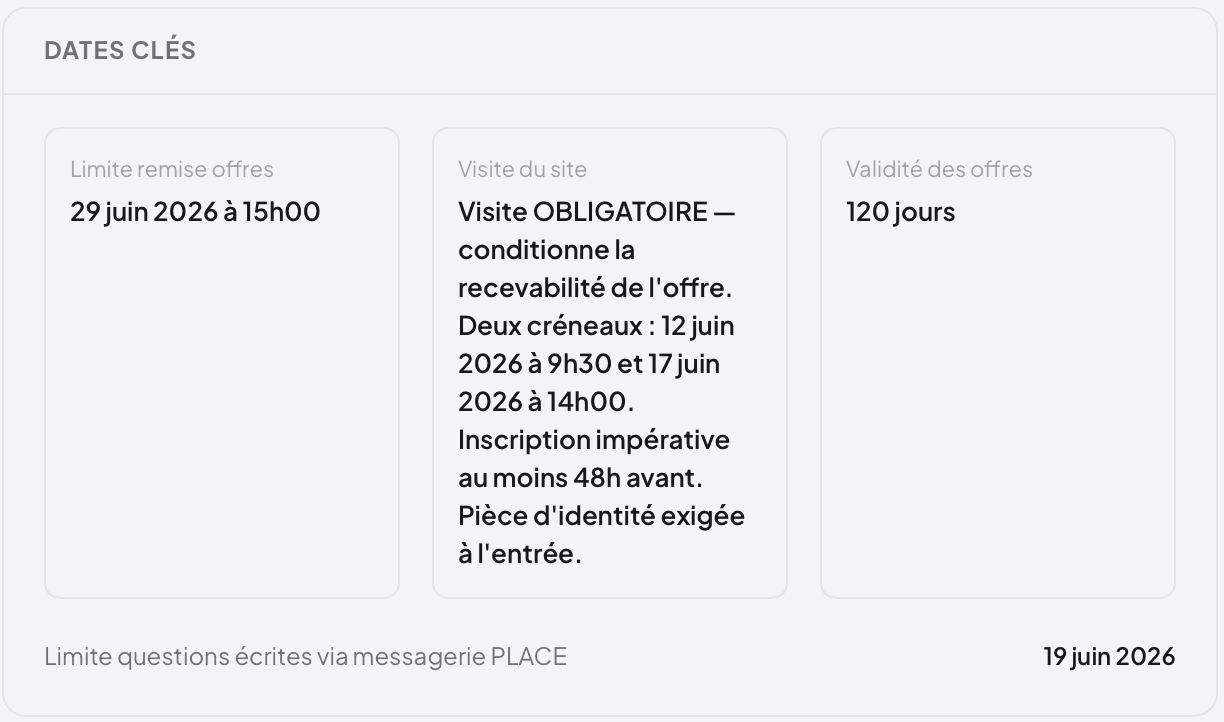 DATES CLÉS

Limite remise offres
29 juin 2026 à 15h00

Visite du site
Visite OBLIGATOIRE — conditionne la recevabilité de l'offre. Deux créneaux : 12 juin 2026 à 9h30 et 17 juin 2026 à 14h00. Inscription impérative au moins 48h avant. Pièce d'identité exigée à l'entrée.

Validité des offres
120 jours

Limite questions écrites via messagerie PLACE
19 juin 2026